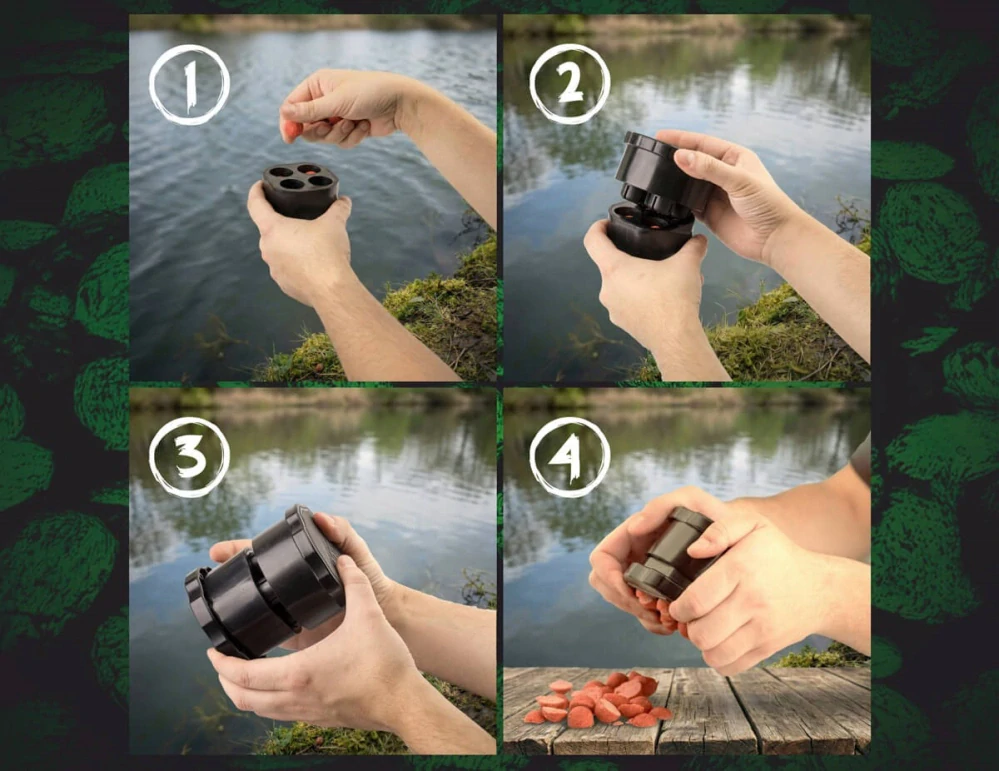 1

2

3

4